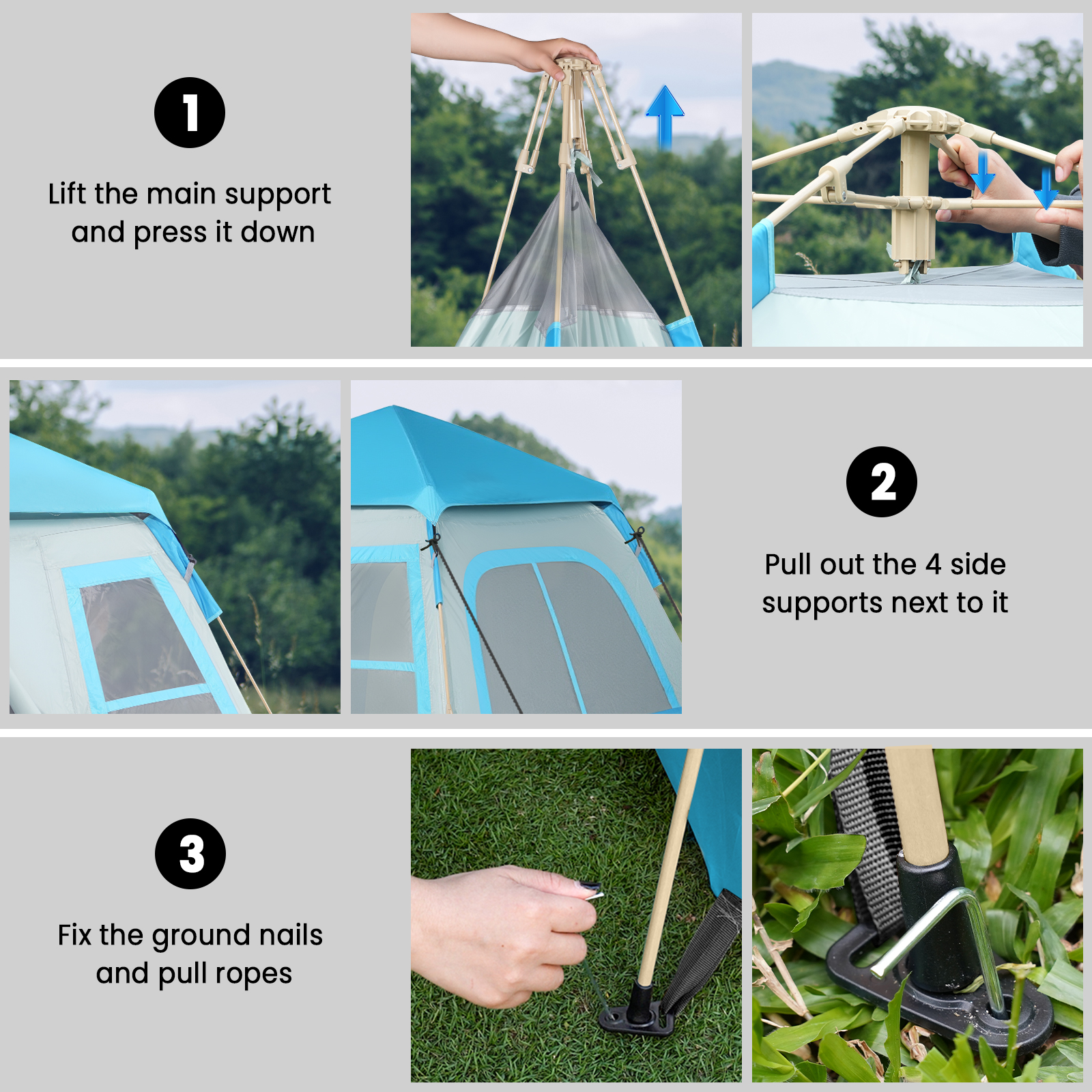 1

Lift the main support and press it down

2

Pull out the 4 side supports next to it

3

Fix the ground nails and pull ropes